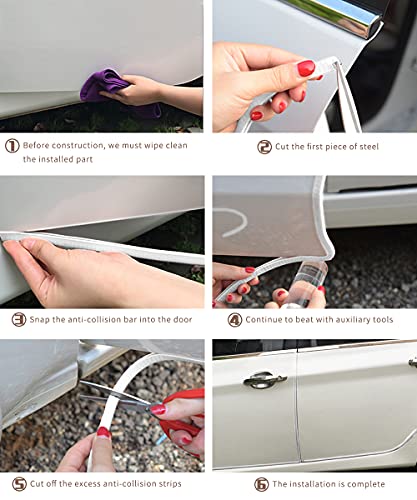 ① Before construction, we must wipe clean the installed part

② Cut the first piece of steel

③ Snap the anti-collision bar into the door

④ Continue to beat with auxiliary tools

⑤ Cut off the excess anti-collision strips

⑥ The installation is complete