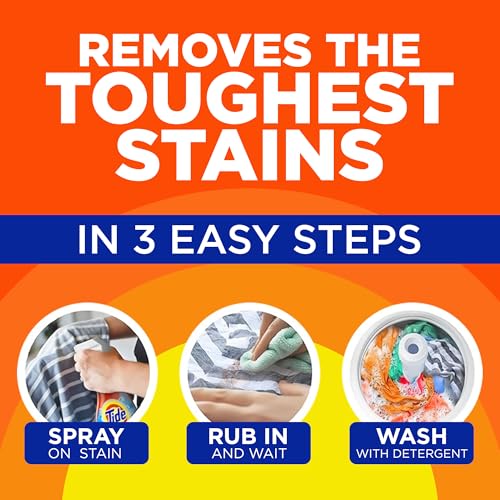 REMOVES THE TOUGHEST STAINS

IN 3 EASY STEPS

Tide

SPRAY
ON STAIN

RUB IN
AND WAIT

WASH
WITH DETERGENT