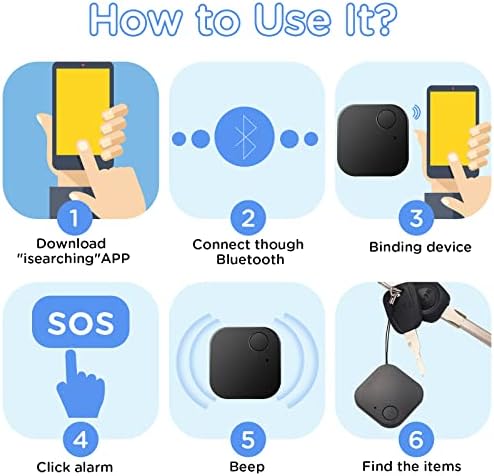 How to Use It?

1
Download "isearching"APP

2
Connect though Bluetooth

3
Binding device

SOS

4
Click alarm

5
Beep

6
Find the items