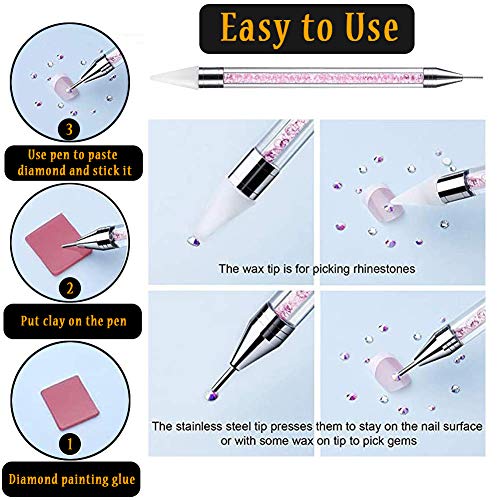 Easy to Use

3

Use pen to paste diamond and stick it

2

Put clay on the pen

1

Diamond painting glue

The wax tip is for picking rhinestones

The stainless steel tip presses them to stay on the nail surface or with some wax on tip to pick gems