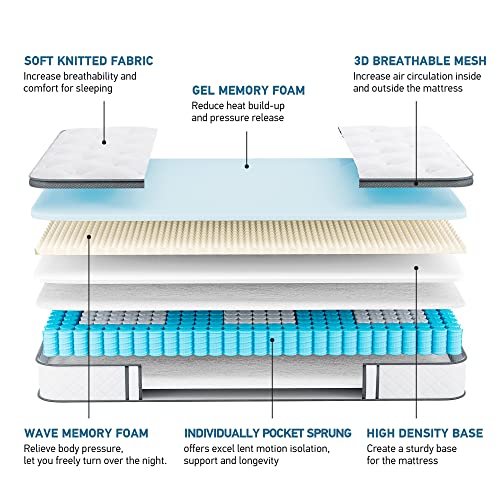 SOFT KNITTED FABRIC
Increase breathability and comfort for sleeping

GEL MEMORY FOAM
Reduce heat build-up and pressure release

3D BREATHABLE MESH
Increase air circulation inside and outside the mattress

WAVE MEMORY FOAM
Relieve body pressure, let you freely turn over the night.

INDIVIDUALLY POCKET SPRUNG
offers excel lent motion isolation, support and longevity

HIGH DENSITY BASE
Create a sturdy base for the mattress