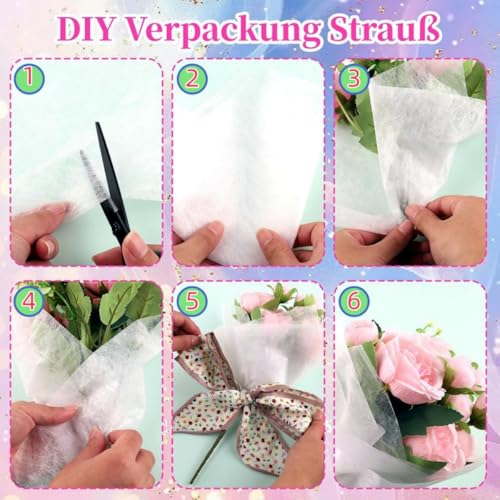 DIY Verpackung Strauß

1

2

3

4

5

6