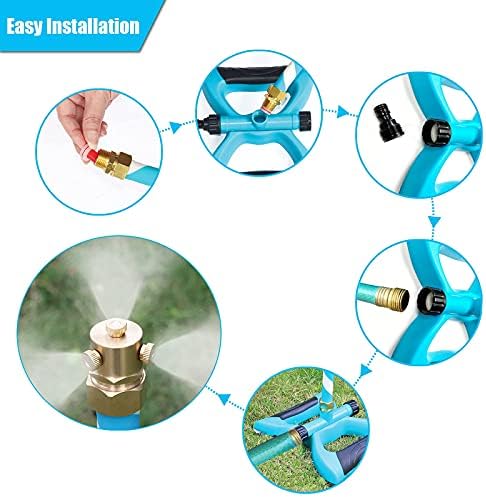 Easy Installation