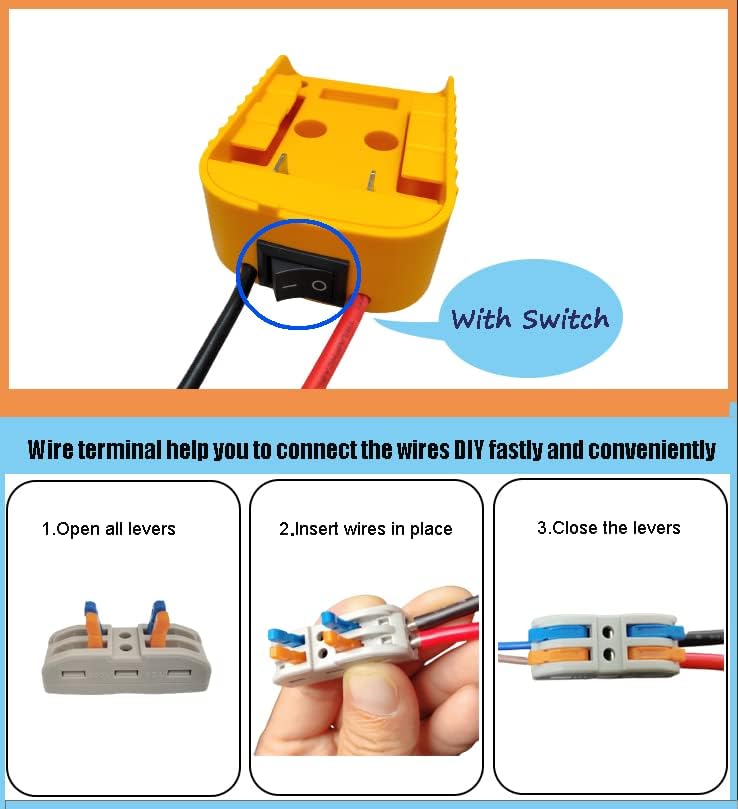 With Switch

Wire terminal help you to connect the wires DIY fastly and conveniently

1.Open all levers

2.Insert wires in place

3.Close the levers