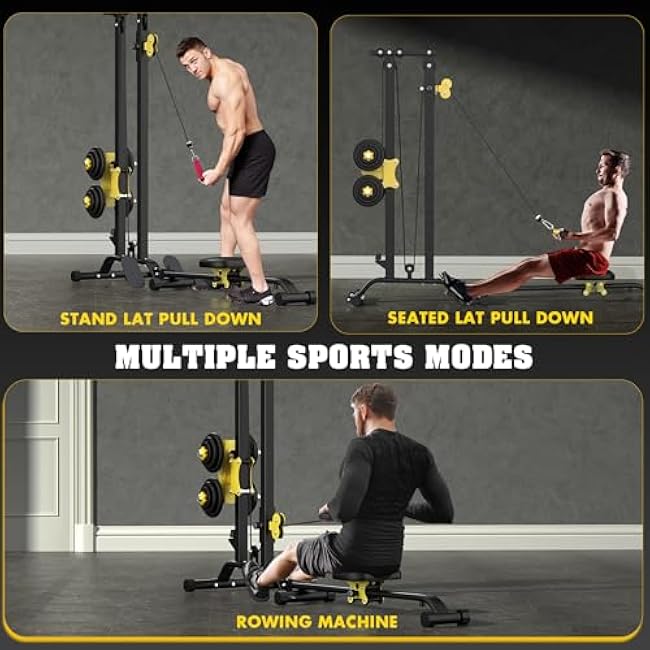 STAND LAT PULL DOWN

SEATED LAT PULL DOWN

MULTIPLE SPORTS MODES

ROWING MACHINE