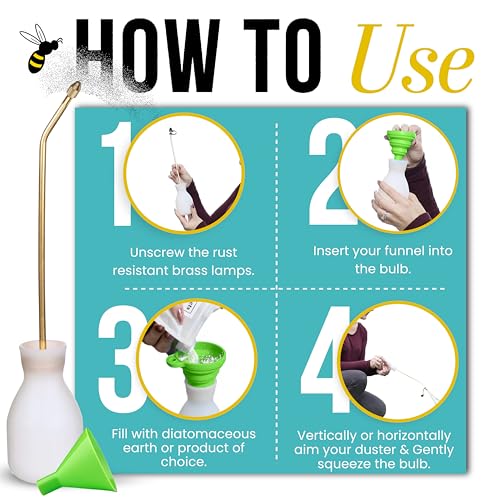 HOW TO Use

1

Unscrew the rust resistant brass lamps.

2

Insert your funnel into the bulb.

3

Fill with diatomaceous earth or product of choice.

4

Vertically or horizontally aim your duster & Gently squeeze the bulb.