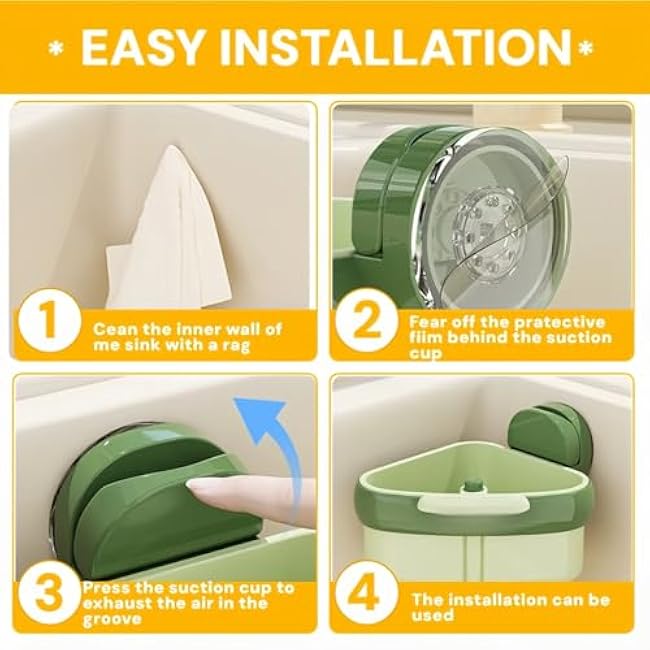 * EASY INSTALLATION *

1
Cean the inner wall of me sink with a rag

2
Fear off the pratective fiim behind the suction cup

3
Press the suction cup to exhaust the air in the groove

4
The installation can be used