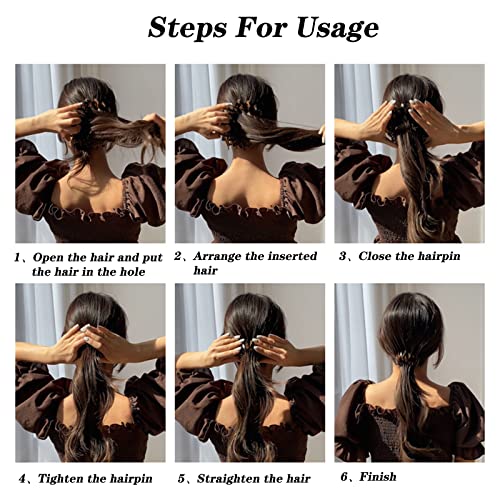 Steps For Usage

1、Open the hair and put the hair in the hole

2、Arrange the inserted hair

3、Close the hairpin

4、Tighten the hairpin

5、Straighten the hair

6、Finish