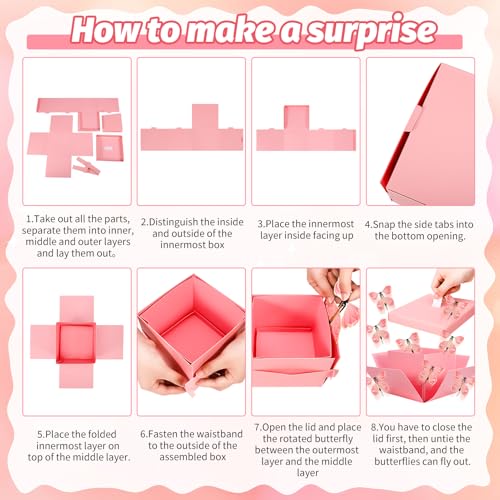 How to make a surprise

1.Take out all the parts, separate them into inner, middle and outer layers and lay them out。

2.Distinguish the inside and outside of the innermost box

3.Place the innermost layer inside facing up

4.Snap the side tabs into the bottom opening.

5.Place the folded innermost layer on top of the middle layer.

6.Fasten the waistband to the outside of the assembled box

7.Open the lid and place the rotated butterfly between the outermost layer and the middle layer

8.You have to close the lid first, then untie the waistband, and the butterflies can fly out.