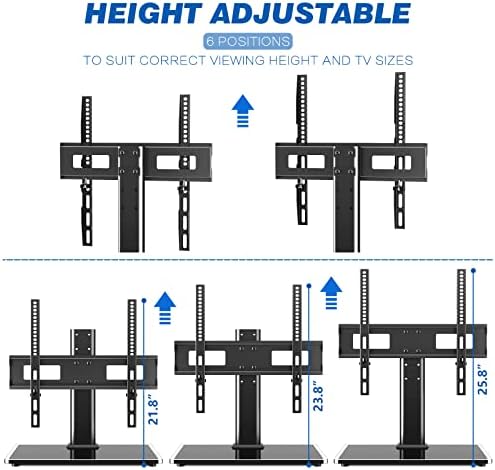 HEIGHT ADJUSTABLE

6 POSITIONS

TO SUIT CORRECT VIEWING HEIGHT AND TV SIZES

21.8"

23.8"

25.8"