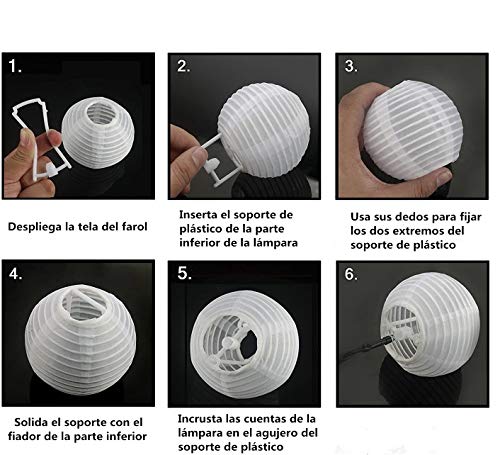 1.

Despliega la tela del farol

2.

Inserta el soporte de plástico de la parte inferior de la lámpara

3.

Usa sus dedos para fijar los dos extremos del soporte de plástico

4.

Solida el soporte con el fiador de la parte inferior

5.

Incrusta las cuentas de la lámpara en el agujero del soporte de plástico

6.