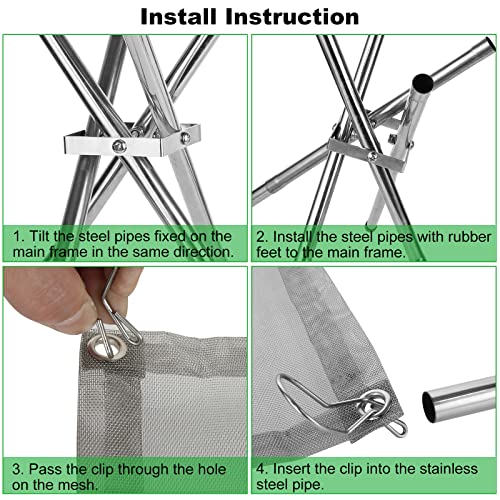 Install Instruction

1. Tilt the steel pipes fixed on the main frame in the same direction.

2. Install the steel pipes with rubber feet to the main frame.

3. Pass the clip through the hole on the mesh.

4. Insert the clip into the stainless steel pipe.