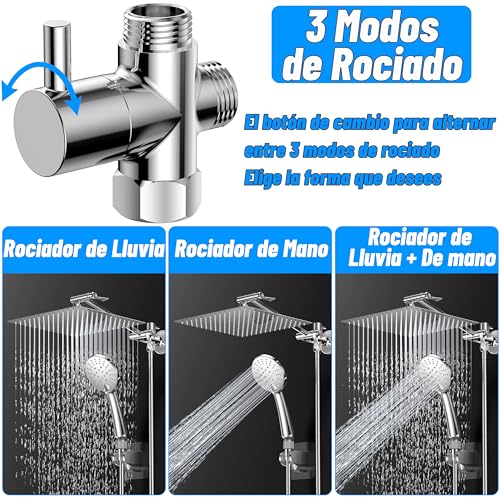 3 Modos de Rociado

El botón de cambio para alternar entre 3 modos de rociado
Elige la forma que desees

Rociador de Lluvia

Rociador de Mano

Rociador de Lluvia + De mano