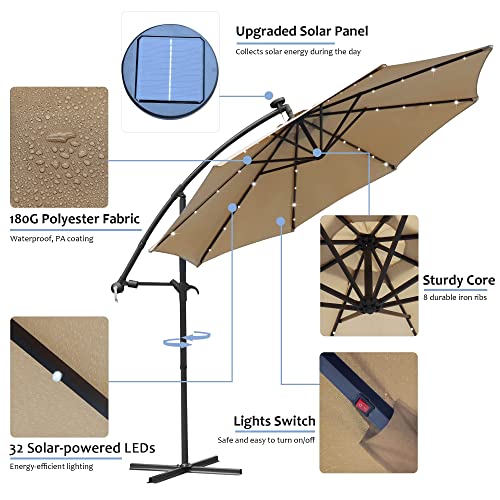 Upgraded Solar Panel
Collects solar energy during the day

180G Polyester Fabric
Waterproof, PA coating

Sturdy Core
8 durable iron ribs

32 Solar-powered LEDs
Energy-efficient lighting

Lights Switch
Safe and easy to turn on/off