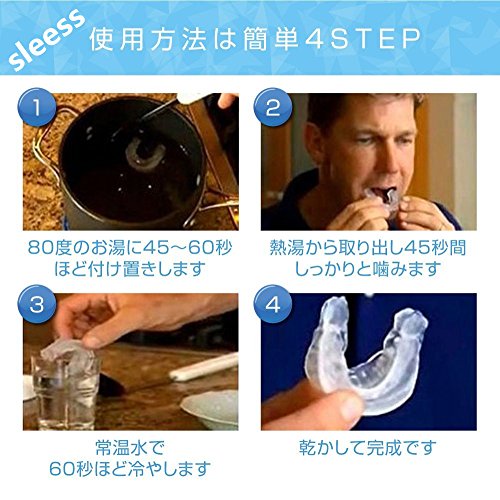 sleess 使用方法は簡単4STEP

1

80度のお湯に45〜60秒ほど付け置きします

2

熱湯から取り出し45秒間しっかりと噛みます

3

常温水で60秒ほど冷やします

4

乾かして完成です