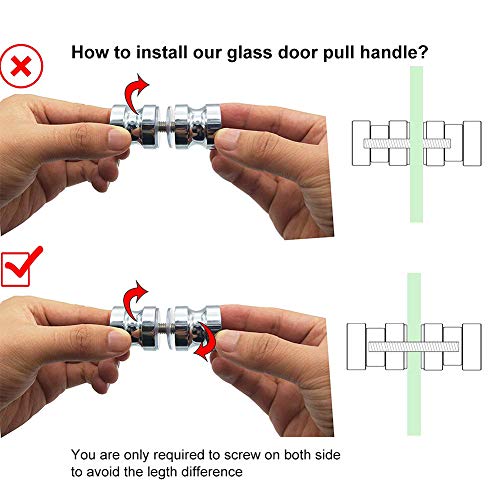 How to install our glass door pull handle?

You are only required to screw on both side to avoid the legth difference