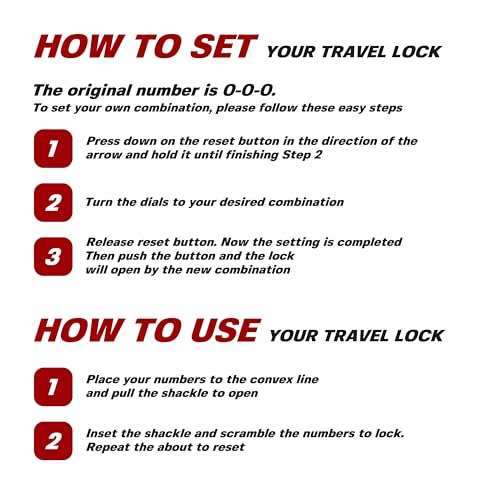 HOW TO SET YOUR TRAVEL LOCK

The original number is 0-0-0.
To set your own combination, please follow these easy steps

1
Press down on the reset button in the direction of the arrow and hold it until finishing Step 2

2
Turn the dials to your desired combination

3
Release reset button. Now the setting is completed
Then push the button and the lock
will open by the new combination

HOW TO USE YOUR TRAVEL LOCK

1
Place your numbers to the convex line
and pull the shackle to open

2
Inset the shackle and scramble the numbers to lock.
Repeat the about to reset