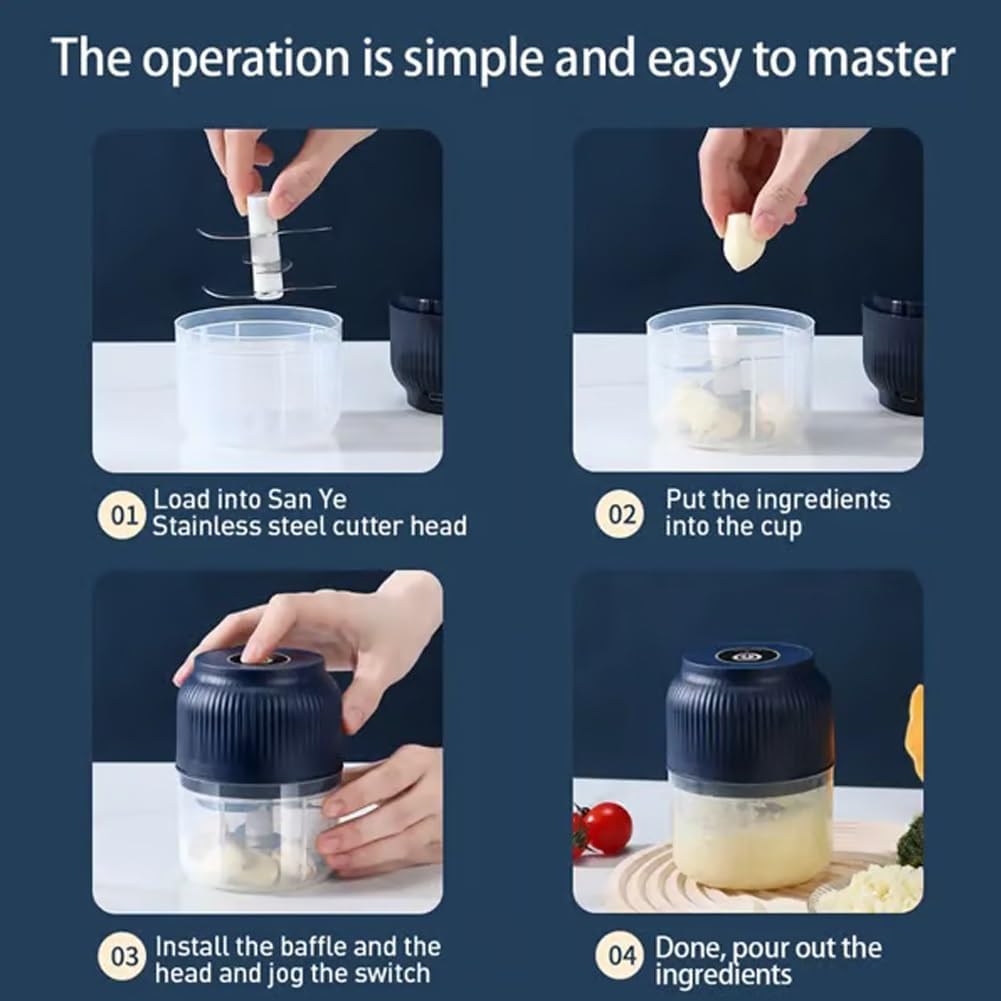 The operation is simple and easy to master

01 Load into San Ye Stainless steel cutter head

02 Put the ingredients into the cup

03 Install the baffle and the head and jog the switch

04 Done, pour out the ingredients