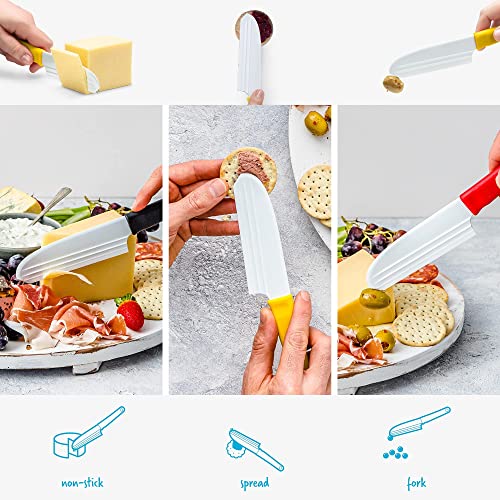 non-stick

spread

fork