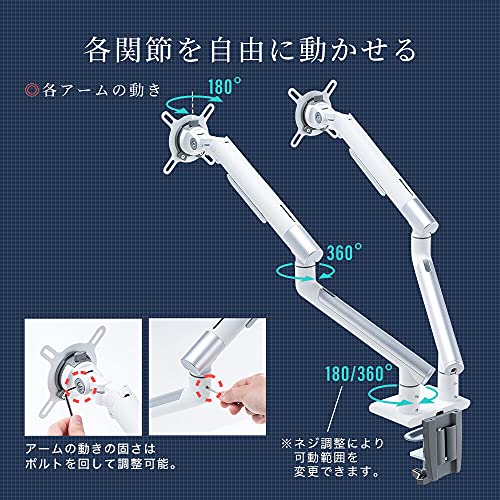 各関節を自由に動かせる

◎各アームの動き

180°

360°

180/360°

アームの動きの固さはボルトを回して調整可能。

※ネジ調整により可動範囲を変更できます。