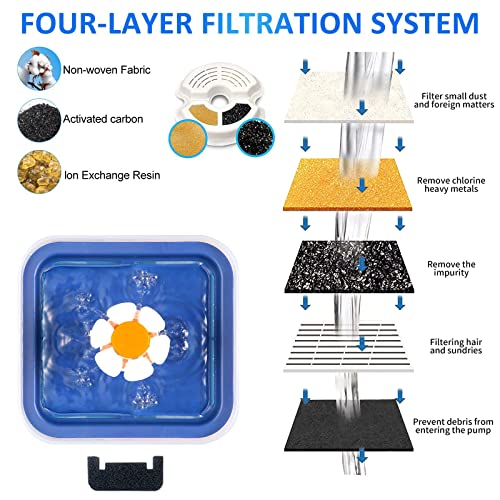 FOUR-LAYER FILTRATION SYSTEM

Non-woven Fabric

Activated carbon

Ion Exchange Resin

Filter small dust and foreign matters

Remove chlorine heavy metals

Remove the impurity

Filtering hair and sundries

Prevent debris from entering the pump