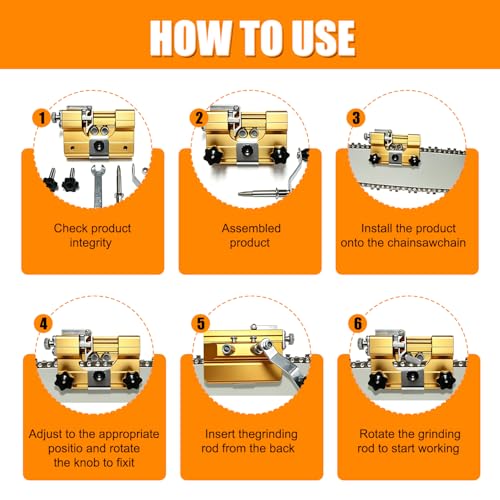 HOW TO USE

1

Check product integrity

2

Assembled product

3

Install the product onto the chainsawchain

4

Adjust to the appropriate positio and rotate the knob to fixit

5

Insert thegrinding rod from the back

6

Rotate the grinding rod to start working