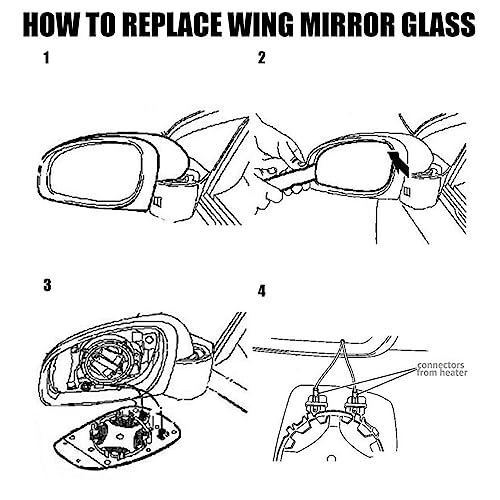 HOW TO REPLACE WING MIRROR GLASS

1

2

3

4

connectors from heater