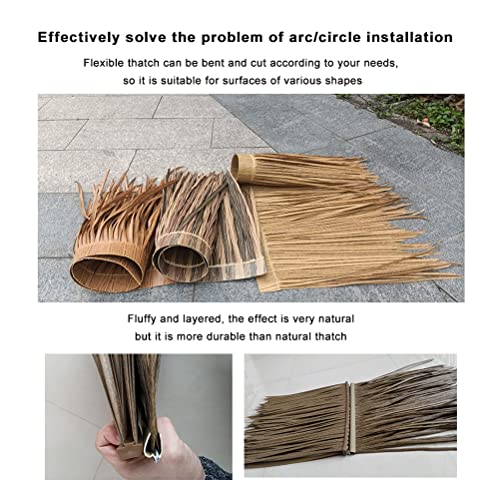 Effectively solve the problem of arc/circle installation

Flexible thatch can be bent and cut according to your needs, so it is suitable for surfaces of various shapes

Fluffy and layered, the effect is very natural but it is more durable than natural thatch