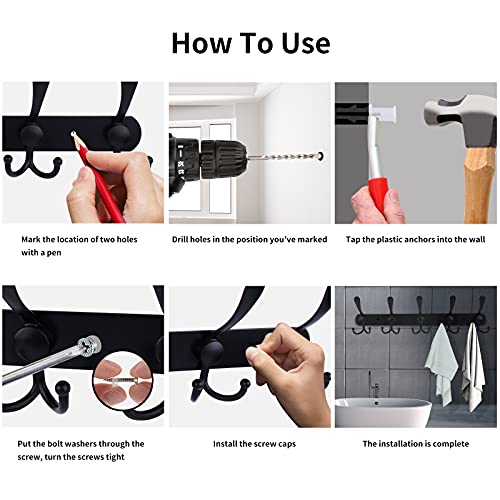 How To Use

Mark the location of two holes with a pen

Drill holes in the position you've marked

Tap the plastic anchors into the wall

Put the bolt washers through the screw, turn the screws tight

Install the screw caps

The installation is complete