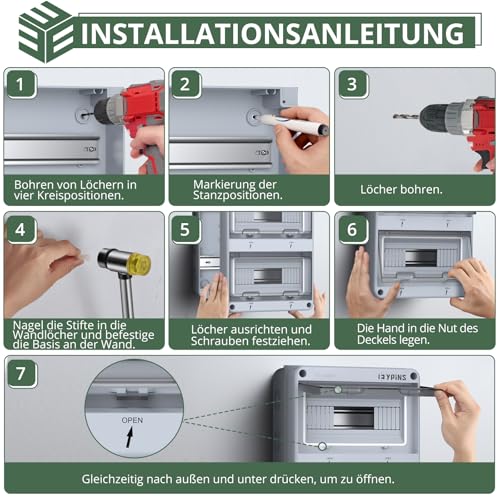 INSTALLATIONSANLEITUNG

1
Bohren von Löchern in vier Kreispositionen.

2
Markierung der Stanzpositionen.

3
Löcher bohren.

4
Nagel die Stifte in die Wandlöcher und befestige die Basis an der Wand.

5
Löcher ausrichten und Schrauben festziehen.

6
Die Hand in die Nut des Deckels legen.

7
OPEN
YPINS
Gleichzeitig nach außen und unter drücken, um zu öffnen.