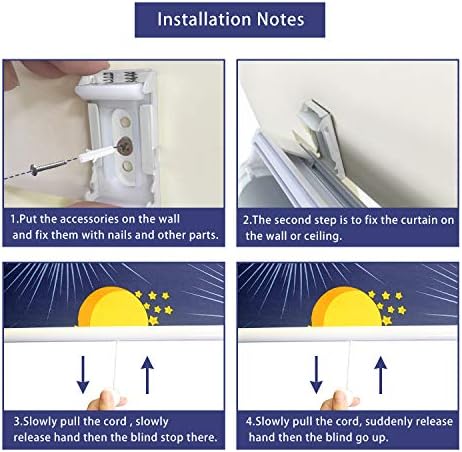 Installation Notes

1.Put the accessories on the wall and fix them with nails and other parts.

2.The second step is to fix the curtain on the wall or ceiling.

3.Slowly pull the cord , slowly release hand then the blind stop there.

4.Slowly pull the cord, suddenly release hand then the blind go up.