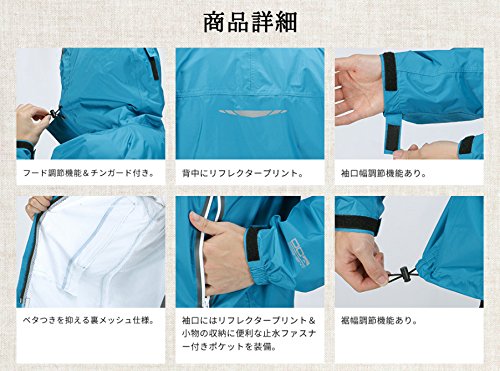 商品詳細

フード調節機能＆チンガード付き。

背中にリフレクタープリント。

袖口幅調節機能あり。

ベタつきを抑える裏メッシュ仕様。

袖口にはリフレクタープリント＆小物の収納に便利な止水ファスナー付きポケットを装備。

裾幅調節機能あり。