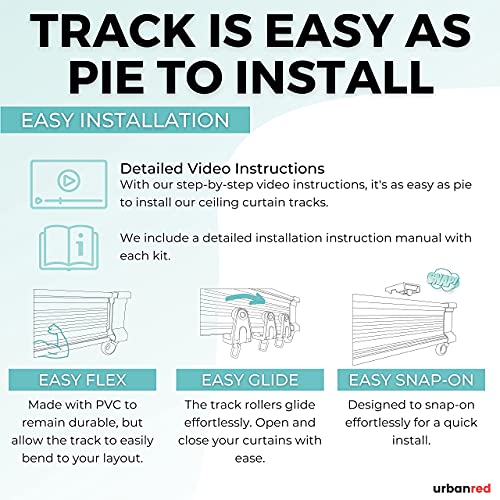 TRACK IS EASY AS PIE TO INSTALL

EASY INSTALLATION

Detailed Video Instructions
With our step-by-step video instructions, it's as easy as pie to install our ceiling curtain tracks.

We include a detailed installation instruction manual with each kit.

SNAP!

EASY FLEX
Made with PVC to remain durable, but allow the track to easily bend to your layout.

EASY GLIDE
The track rollers glide effortlessly. Open and close your curtains with ease.

EASY SNAP-ON
Designed to snap-on effortlessly for a quick install.

urbanred