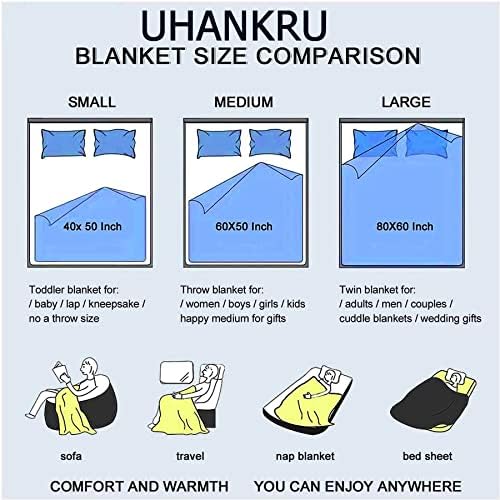 UHANKRU
BLANKET SIZE COMPARISON

SMALL

40x 50 Inch

Toddler blanket for:
/ baby / lap / kneepsake /
no a throw size

MEDIUM

60X50 Inch

Throw blanket for:
/ women / boys / girls / kids
happy medium for gifts

LARGE

80X60 Inch

Twin blanket for:
/ adults / men / couples /
cuddle blankets / wedding gifts

sofa

travel

nap blanket

bed sheet

COMFORT AND WARMTH YOU CAN ENJOY ANYWHERE