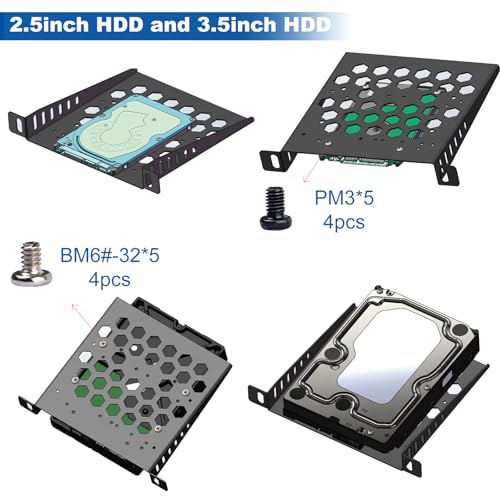 2.5inch HDD and 3.5inch HDD

PM3*5
4pcs

BM6#-32*5
4pcs