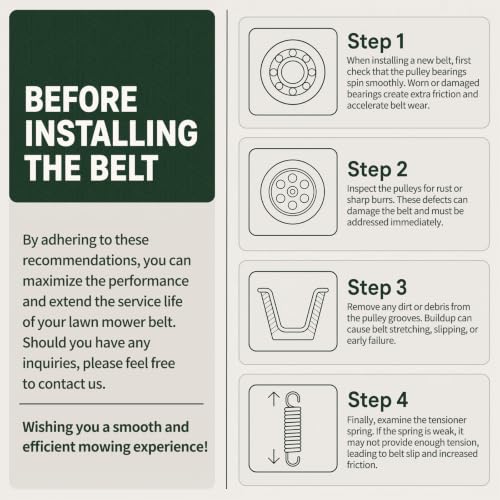 BEFORE INSTALLING THE BELT

By adhering to these recommendations, you can maximize the performance and extend the service life of your lawn mower belt. Should you have any inquiries, please feel free to contact us.

Wishing you a smooth and efficient mowing experience!

Step 1
When installing a new belt, first check that the pulley bearings spin smoothly. Worn or damaged bearings create extra friction and accelerate belt wear.

Step 2
Inspect the pulleys for rust or sharp burrs. These defects can damage the belt and must be addressed immediately.

Step 3
Remove any dirt or debris from the pulley grooves. Buildup can cause belt stretching, slipping, or early failure.

Step 4
Finally, examine the tensioner spring. If the spring is weak, it may not provide enough tension, leading to belt slip and increased friction.