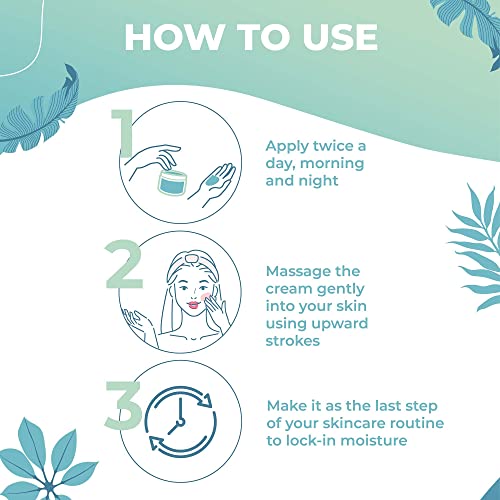 HOW TO USE

1

Apply twice a day, morning and night

2

Massage the cream gently into your skin using upward strokes

3

Make it as the last step of your skincare routine to lock-in moisture