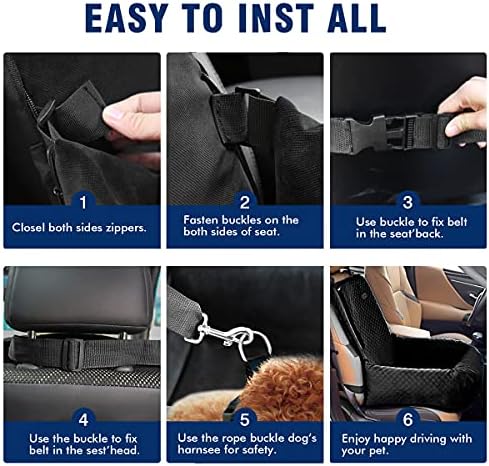 EASY TO INST ALL

1
Closel both sides zippers.

2
Fasten buckles on the both sides of seat.

3
Use buckle to fix belt in the seat'back.

4
Use the buckle to fix belt in the sest'head.

5
Use the rope buckle dog's harnsee for safety.

6
Enjoy happy driving with your pet.