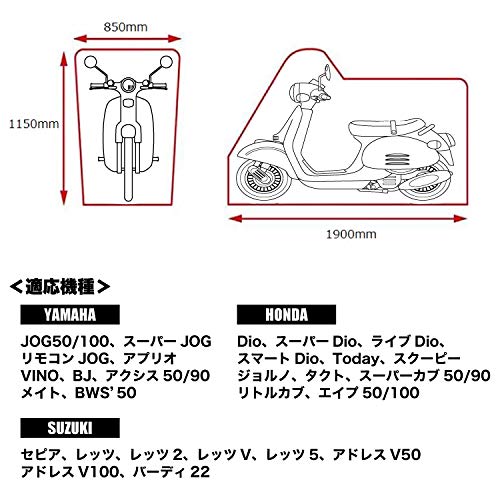 850mm

1150mm

1900mm

＜適応機種＞

YAMAHA

JOG50/100、スーパー JOG
リモコン JOG、アプリオ
VINO、BJ、アクシス 50/90
メイト、BWS' 50

HONDA

Dio、スーパー Dio、ライブ Dio、
スマート Dio、Today、スクーピー
ジョルノ、タクト、スーパーカブ 50/90
リトルカブ、エイプ 50/100

SUZUKI

セピア、レッツ、レッツ 2、レッツ V、レッツ 5、アドレス V50
アドレス V100、バーディ 22