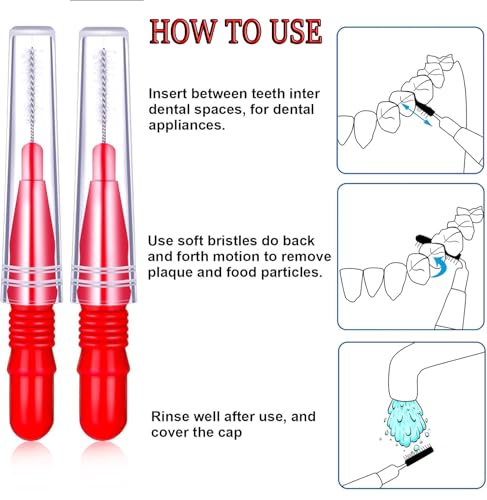 HOW TO USE

Insert between teeth inter dental spaces, for dental appliances.

Use soft bristles do back and forth motion to remove plaque and food particles.

Rinse well after use, and cover the cap