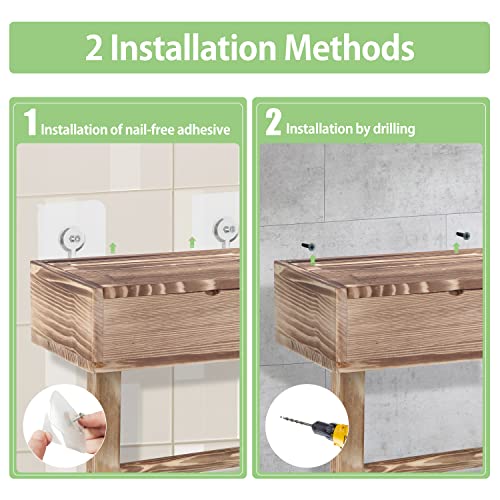 2 Installation Methods

1 Installation of nail-free adhesive

2 Installation by drilling