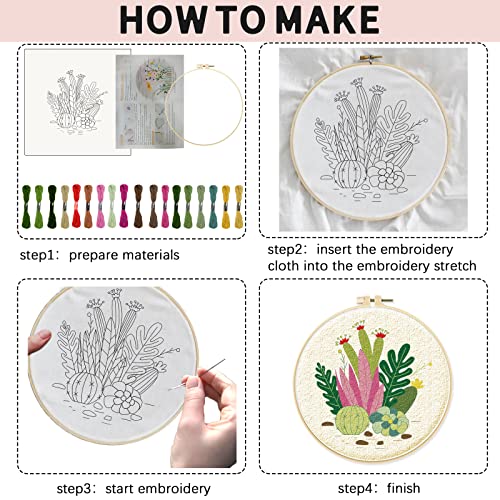 HOW TO MAKE

step1: prepare materials

step2: insert the embroidery cloth into the embroidery stretch

step3: start embroidery

step4: finish