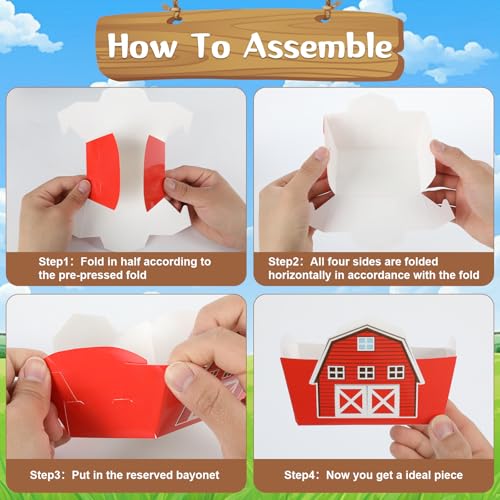 How To Assemble

Step1: Fold in half according to the pre-pressed fold

Step2: All four sides are folded horizontally in accordance with the fold

Step3: Put in the reserved bayonet

Step4: Now you get a ideal piece