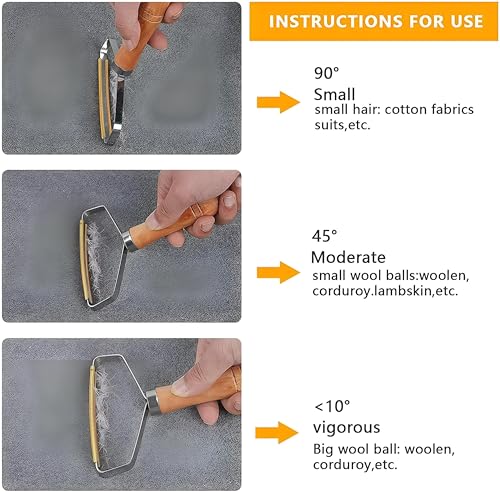 INSTRUCTIONS FOR USE

90°
Small
small hair: cotton fabrics suits,etc.

45°
Moderate
small wool balls:woolen, corduroy.lambskin,etc.

<10°
vigorous
Big wool ball: woolen, corduroy,etc.