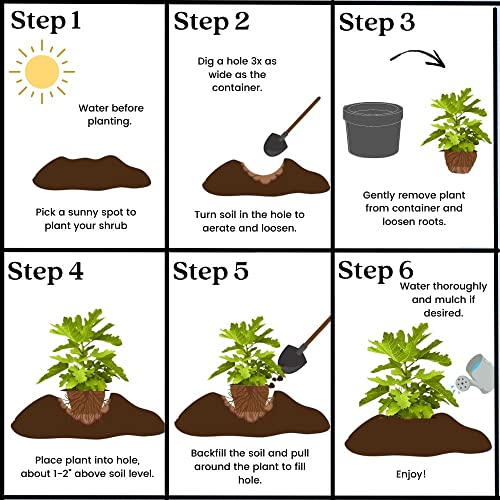 Step 1

Water before planting.

Pick a sunny spot to plant your shrub

Step 2

Dig a hole 3x as wide as the container.

Turn soil in the hole to aerate and loosen.

Step 3

Gently remove plant from container and loosen roots.

Step 4

Place plant into hole, about 1-2" above soil level.

Step 5

Backfill the soil and pull around the plant to fill hole.

Step 6

Water thoroughly and mulch if desired.

Enjoy!