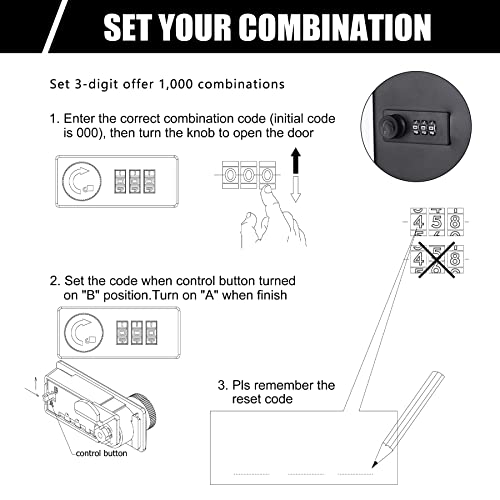 SET YOUR COMBINATION

Set 3-digit offer 1,000 combinations

1. Enter the correct combination code (initial code is 000), then turn the knob to open the door

000

458

458

2. Set the code when control button turned on "B" position.Turn on "A" when finish

control button

3. Pls remember the reset code