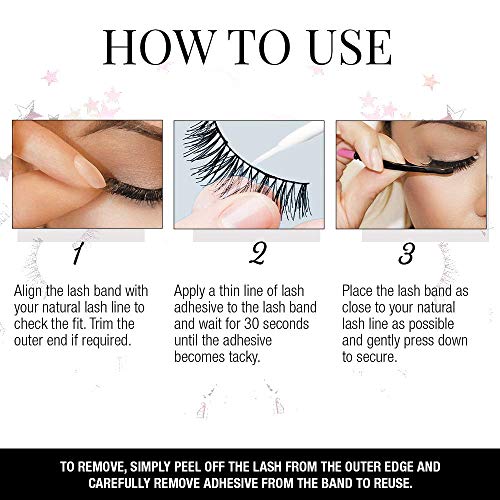 HOW TO USE

1

Align the lash band with your natural lash line to check the fit. Trim the outer end if required.

2

Apply a thin line of lash adhesive to the lash band and wait for 30 seconds until the adhesive becomes tacky.

3

Place the lash band as close to your natural lash line as possible and gently press down to secure.

TO REMOVE, SIMPLY PEEL OFF THE LASH FROM THE OUTER EDGE AND CAREFULLY REMOVE ADHESIVE FROM THE BAND TO REUSE.