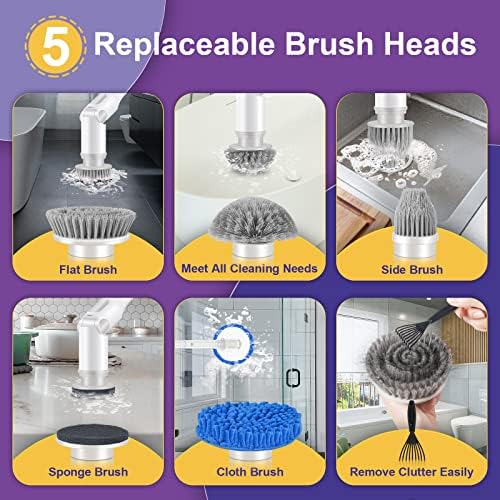 5 Replaceable Brush Heads

Flat Brush

Meet All Cleaning Needs

Side Brush

Sponge Brush

Cloth Brush

Remove Clutter Easily