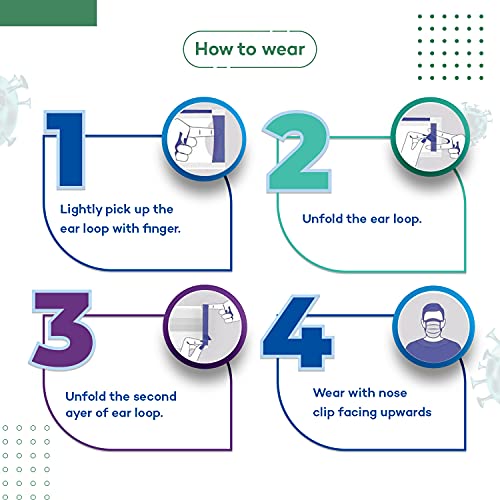 How to wear

1

Lightly pick up the ear loop with finger.

2

Unfold the ear loop.

3

Unfold the second ayer of ear loop.

4

Wear with nose clip facing upwards