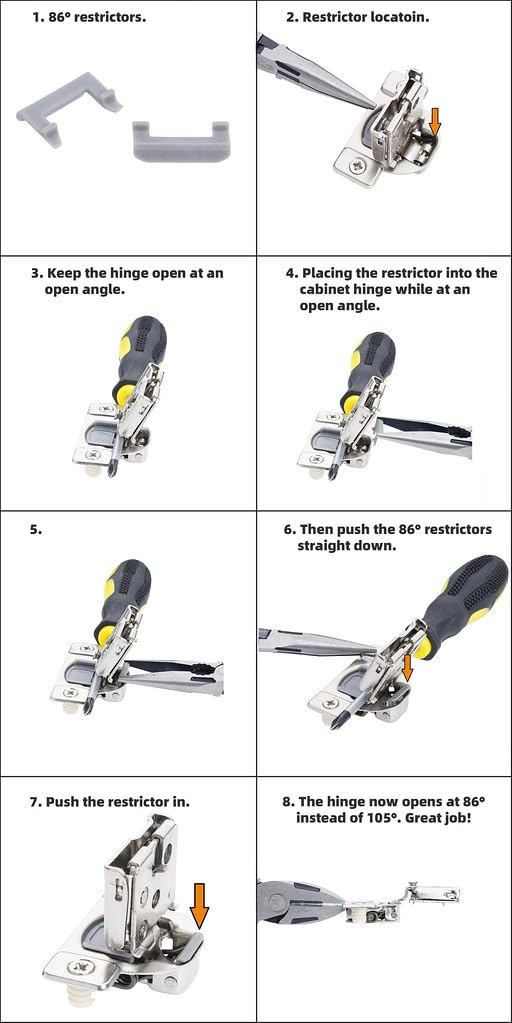 1. 86° restrictors.

2. Restrictor locatoin.

3. Keep the hinge open at an open angle.

4. Placing the restrictor into the cabinet hinge while at an open angle.

5.

6. Then push the 86° restrictors straight down.

7. Push the restrictor in.

8. The hinge now opens at 86° instead of 105°. Great job!